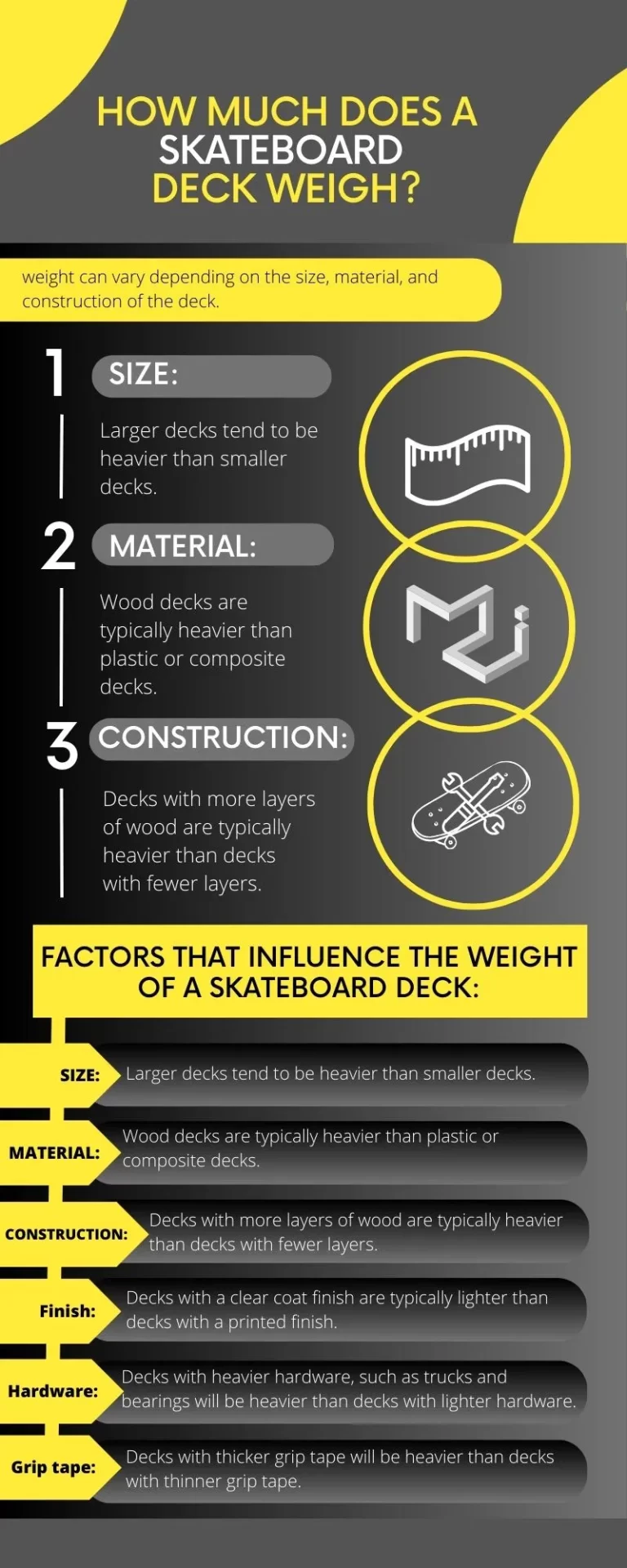 HOW MUCH DOES A SKATEBOARD DECK WEIGH?

weight can vary depending on the size, material, and construction of the deck.

1 SIZE:

Larger decks tend to be heavier than smaller decks.

2 MATERIAL:

Wood decks are typically heavier than plastic or composite decks.

3 CONSTRUCTION:

Decks with more layers of wood are typically heavier than decks with fewer layers.

FACTORS THAT INFLUENCE THE WEIGHT OF A SKATEBOARD DECK:

SIZE: Larger decks tend to be heavier than smaller decks.

MATERIAL: Wood decks are typically heavier than plastic or composite decks.

CONSTRUCTION: Decks with more layers of wood are typically heavier than decks with fewer layers.

Finish: Decks with a clear coat finish are typically lighter than decks with a printed finish.

Hardware: Decks with heavier hardware, such as trucks and bearings will be heavier than decks with lighter hardware.

Grip tape: Decks with thicker grip tape will be heavier than decks with thinner grip tape.