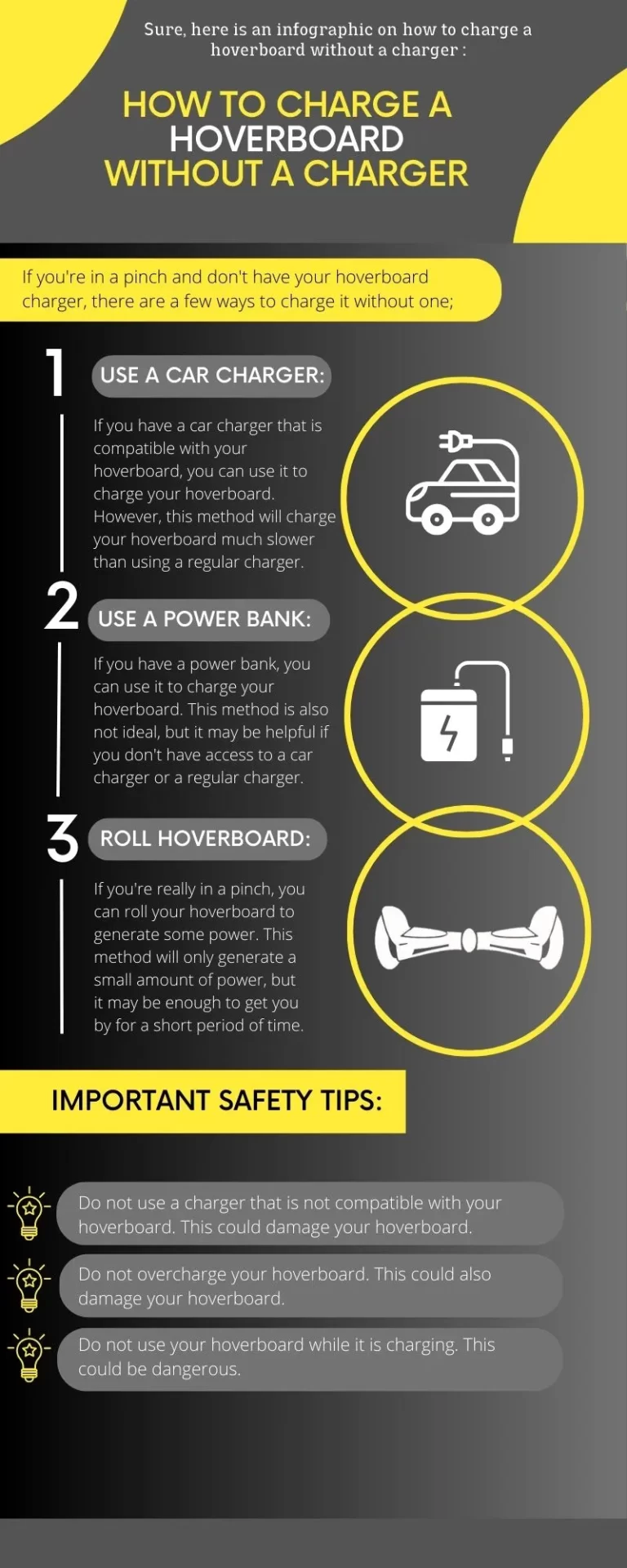 Sure, here is an infographic on how to charge a hoverboard without a charger :

HOW TO CHARGE A HOVERBOARD WITHOUT A CHARGER

If you're in a pinch and don't have your hoverboard charger, there are a few ways to charge it without one;

1 USE A CAR CHARGER:

If you have a car charger that is compatible with your hoverboard, you can use it to charge your hoverboard. However, this method will charge your hoverboard much slower than using a regular charger.

2 USE A POWER BANK:

If you have a power bank, you can use it to charge your hoverboard. This method is also not ideal, but it may be helpful if you don't have access to a car charger or a regular charger.

3 ROLL HOVERBOARD:

If you're really in a pinch, you can roll your hoverboard to generate some power. This method will only generate a small amount of power, but it may be enough to get you by for a short period of time.

IMPORTANT SAFETY TIPS:

Do not use a charger that is not compatible with your hoverboard. This could damage your hoverboard.

Do not overcharge your hoverboard. This could also damage your hoverboard.

Do not use your hoverboard while it is charging. This could be dangerous.